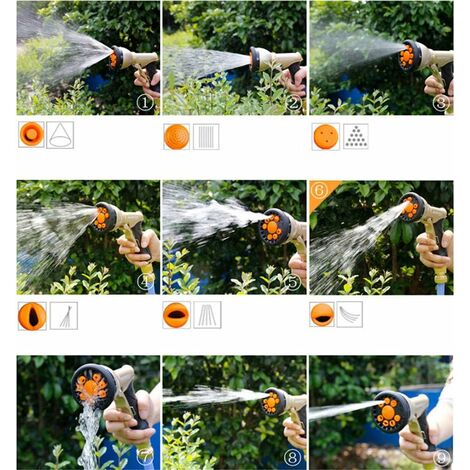 ①
②
③
④
⑤
⑥
⑦
⑧
⑨