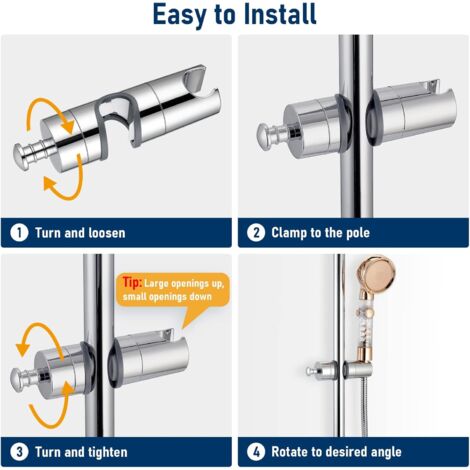 Easy to Install

1 Turn and loosen

2 Clamp to the pole

Tip: Large openings up, small openings down

3 Turn and tighten

4 Rotate to desired angle