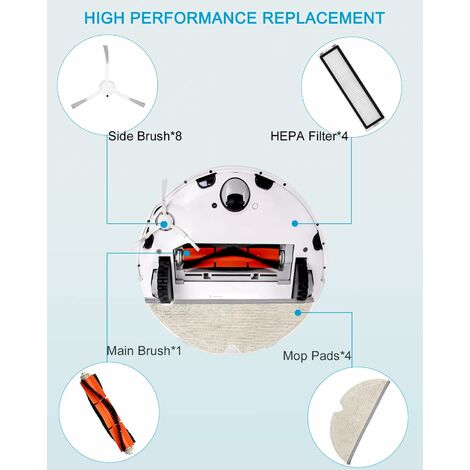 HIGH PERFORMANCE REPLACEMENT

Side Brush*8

HEPA Filter*4

Main Brush*1

Mop Pads*4