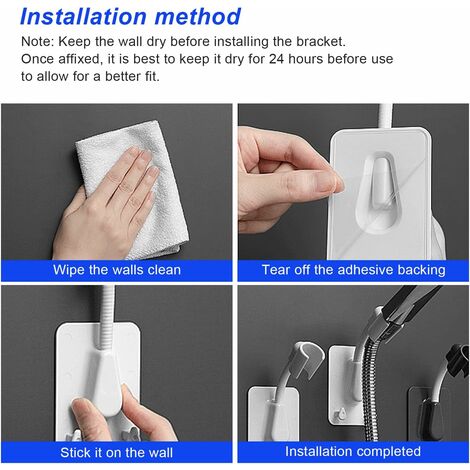 Installation method

Note: Keep the wall dry before installing the bracket. Once affixed, it is best to keep it dry for 24 hours before use to allow for a better fit.

Wipe the walls clean

Tear off the adhesive backing

Stick it on the wall

Installation completed