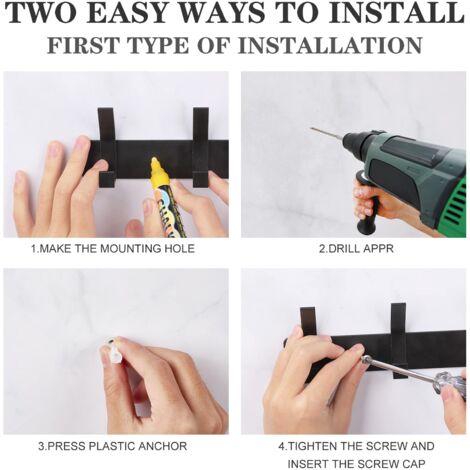 TWO EASY WAYS TO INSTALL
FIRST TYPE OF INSTALLATION

1.MAKE THE MOUNTING HOLE

2.DRILL APPR

3.PRESS PLASTIC ANCHOR

4.TIGHTEN THE SCREW AND INSERT THE SCREW CAP