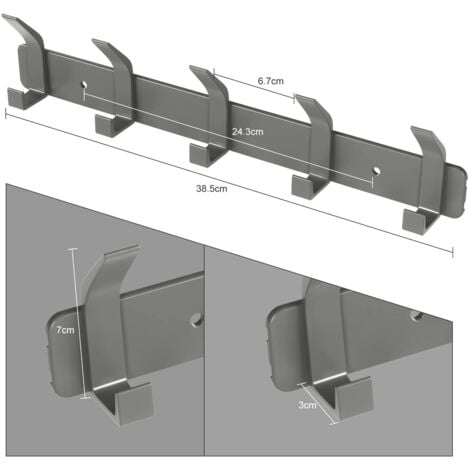 6.7cm

24.3cm

38.5cm

7cm

3cm