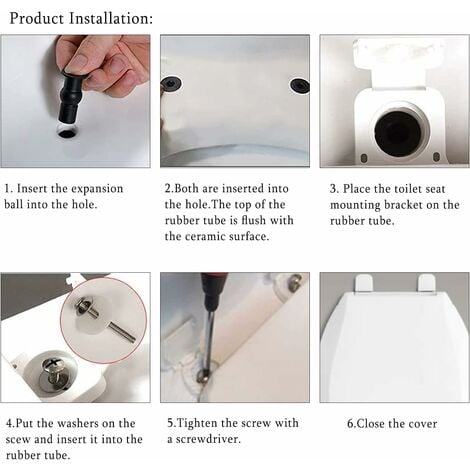 Product Installation:

1. Insert the expansion ball into the hole.

2.Both are inserted into the hole.The top of the rubber tube is flush with the ceramic surface.

3. Place the toilet seat mounting bracket on the rubber tube.

4.Put the washers on the scew and insert it into the rubber tube.

5.Tighten the screw with a screwdriver.

6.Close the cover