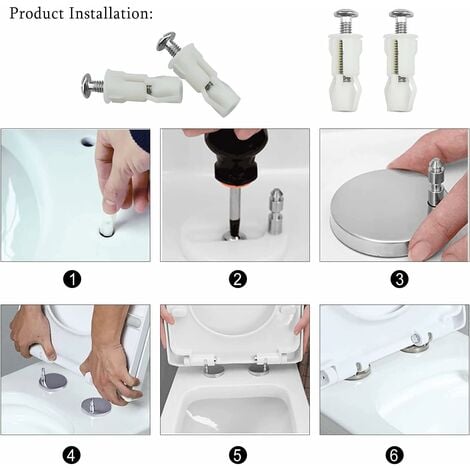 Product Installation:

1

2

3

4

5

6