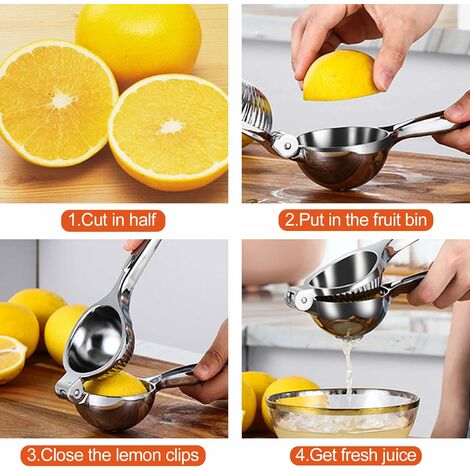 1.Cut in half

2.Put in the fruit bin

3.Close the lemon clips

4.Get fresh juice