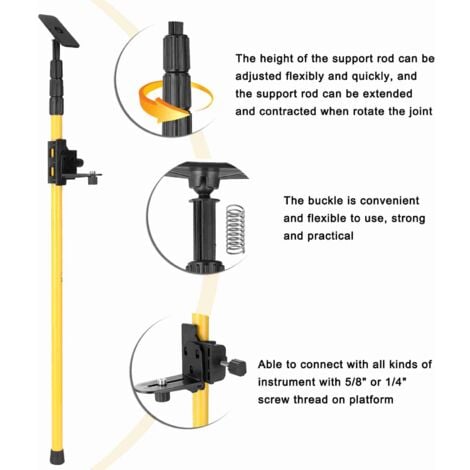 The height of the support rod can be adjusted flexibly and quickly, and the support rod can be extended and contracted when rotate the joint

The buckle is convenient and flexible to use, strong and practical

Able to connect with all kinds of instrument with 5/8" or 1/4" screw thread on platform