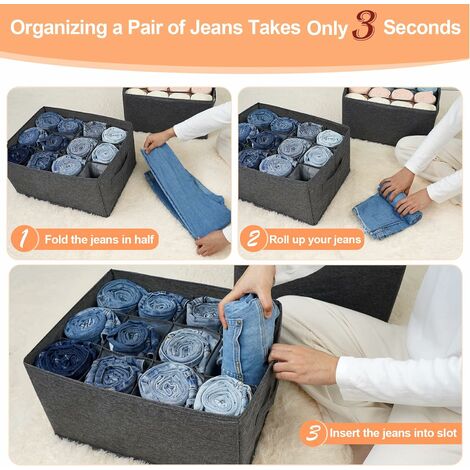 Organizing a Pair of Jeans Takes Only 3 Seconds

1 Fold the jeans in half

2 Roll up your jeans

3 Insert the jeans into slot