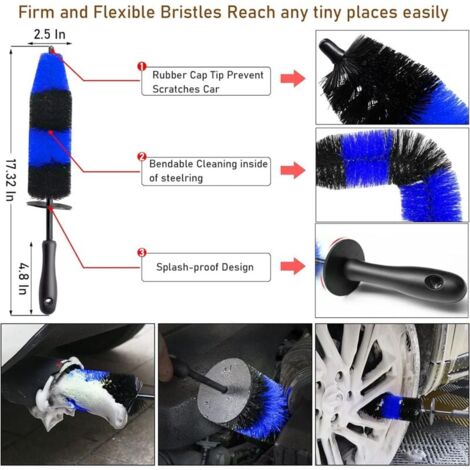 Firm and Flexible Bristles Reach any tiny places easily

2.5 In

17.32 In

4.8 In

1 Rubber Cap Tip Prevent Scratches Car

2 Bendable Cleaning inside of steelring

3 Splash-proof Design