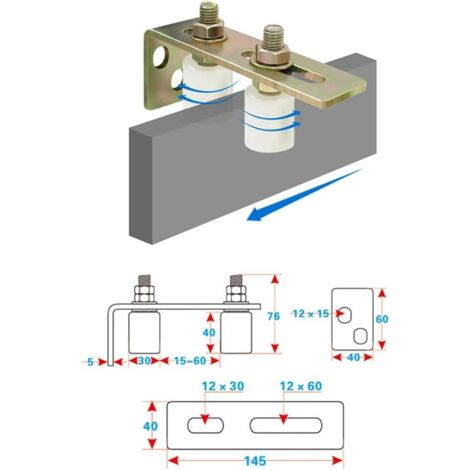 76
40
5
30
15–60
12 × 15
60
40
12 × 30
12 × 60
40
145