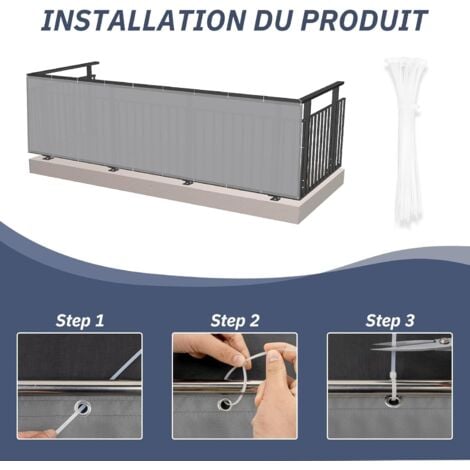 INSTALLATION DU PRODUIT

Step 1

Step 2

Step 3