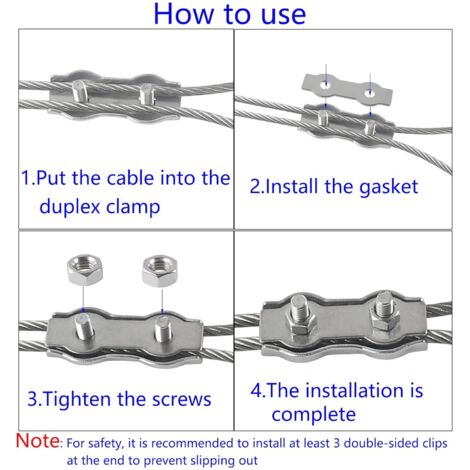 How to use

1.Put the cable into the duplex clamp

2.Install the gasket

3.Tighten the screws

4.The installation is complete

Note: For safety, it is recommended to install at least 3 double-sided clips at the end to prevent slipping out