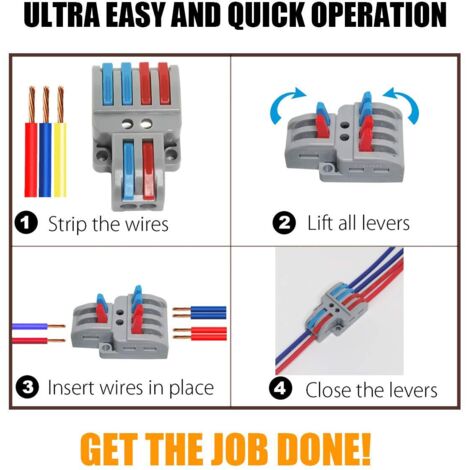 ULTRA EASY AND QUICK OPERATION

1 Strip the wires

2 Lift all levers

3 Insert wires in place

4 Close the levers

GET THE JOB DONE!