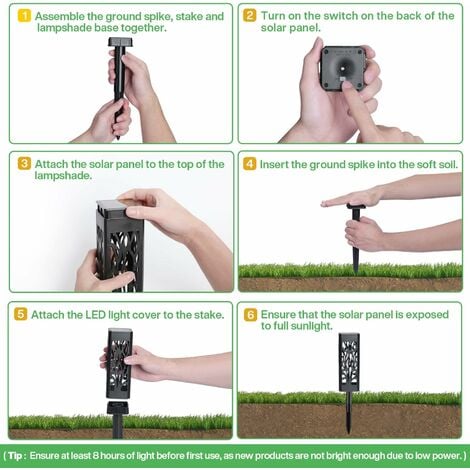 1 Assemble the ground spike, stake and lampshade base together.

2 Turn on the switch on the back of the solar panel.

3 Attach the solar panel to the top of the lampshade.

4 Insert the ground spike into the soft soil.

5 Attach the LED light cover to the stake.

6 Ensure that the solar panel is exposed to full sunlight.

( Tip : Ensure at least 8 hours of light before first use, as new products are not bright enough due to low power. )