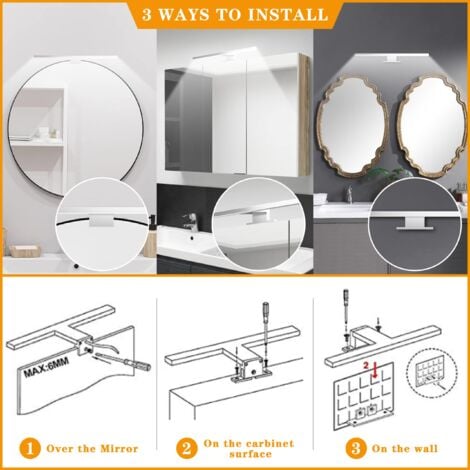 3 WAYS TO INSTALL

MAX:6MM

2

1 Over the Mirror

2 On the carbinet surface

3 On the wall