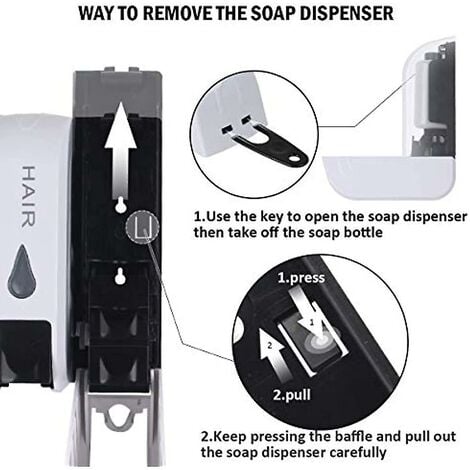 WAY TO REMOVE THE SOAP DISPENSER

HAIR

1.Use the key to open the soap dispenser then take off the soap bottle

1.press

1

2

2.pull

2.Keep pressing the baffle and pull out the soap dispenser carefully