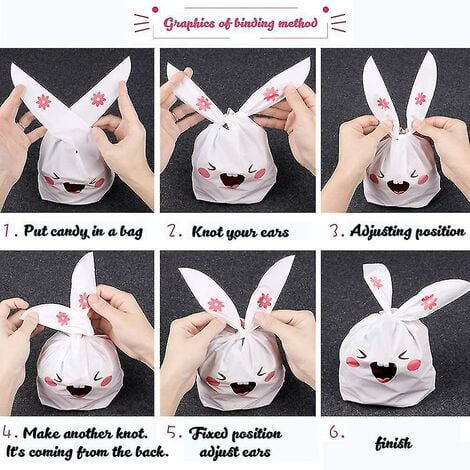 Graphics of binding method

1. Put candy in a bag

2. Knot your ears

3. Adjusting position

4. Make another knot. It's coming from the back.

5. Fixed position adjust ears

6. finish