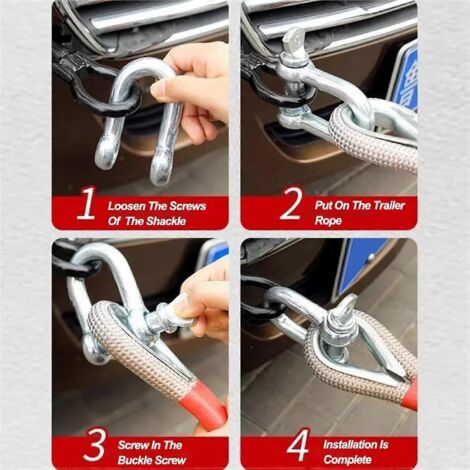 1 Loosen The Screws Of The Shackle

2 Put On The Trailer Rope

3 Screw In The Buckle Screw

4 Installation Is Complete