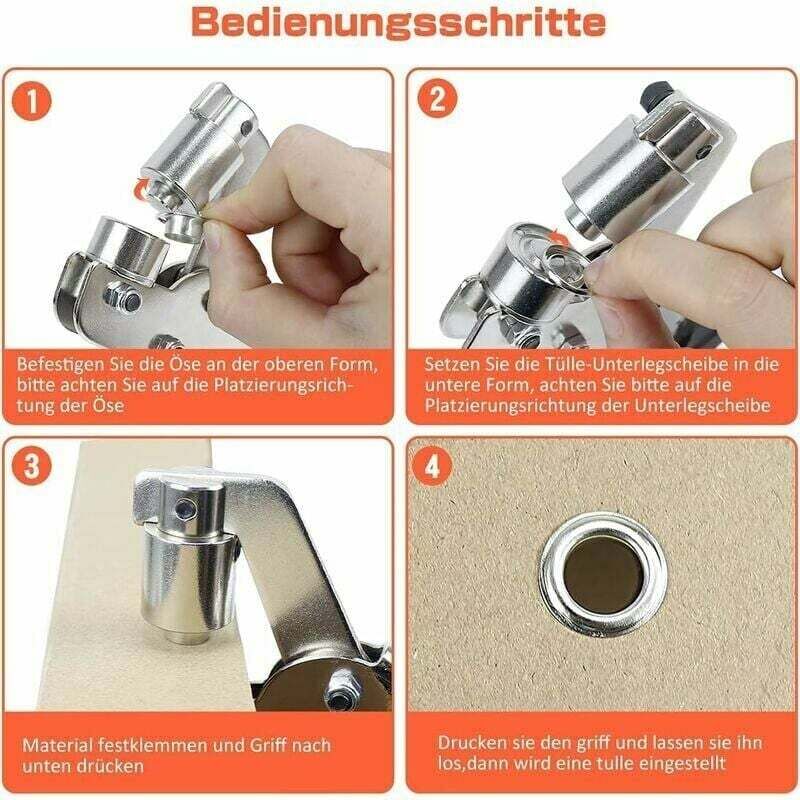 Bedienungsschritte

1

Befestigen Sie die Öse an der oberen Form, bitte achten Sie auf die Platzierungsrichtung der Öse

2

Setzen Sie die Tülle-Unterlegscheibe in die untere Form, achten Sie bitte auf die Platzierungsrichtung der Unterlegscheibe

3

Material festklemmen und Griff nach unten drücken

4

Drucken sie den griff und lassen sie ihn los,dann wird eine tulle eingestellt