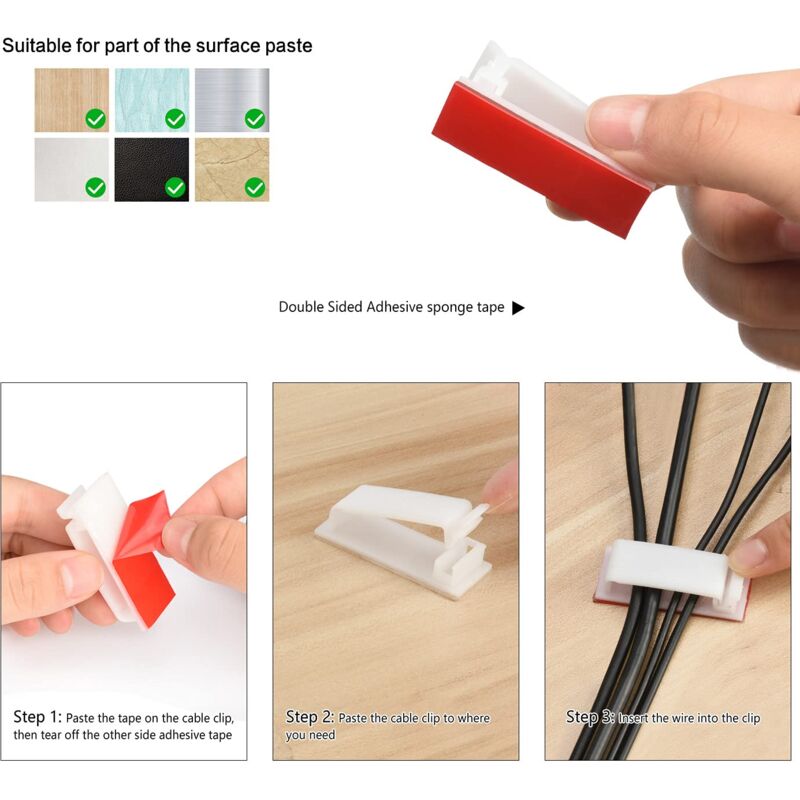 Suitable for part of the surface paste

Double Sided Adhesive sponge tape ▶

Step 1: Paste the tape on the cable clip, then tear off the other side adhesive tape

Step 2: Paste the cable clip to where you need

Step 3: Insert the wire into the clip