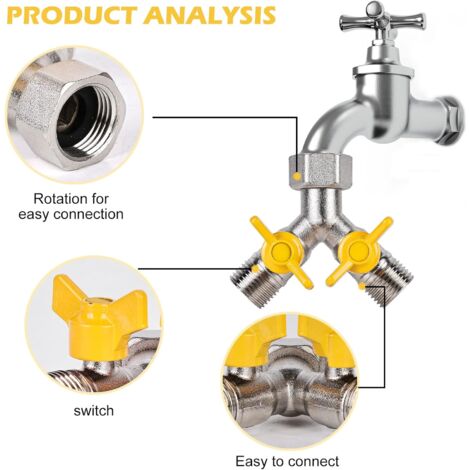 PRODUCT ANALYSIS

Rotation for easy connection

switch

Easy to connect