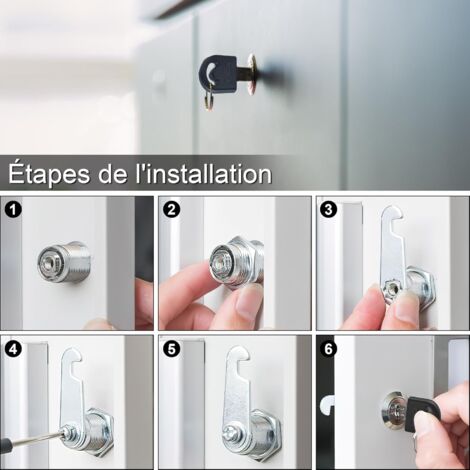 Étapes de l'installation

1

2

3

4

5

6