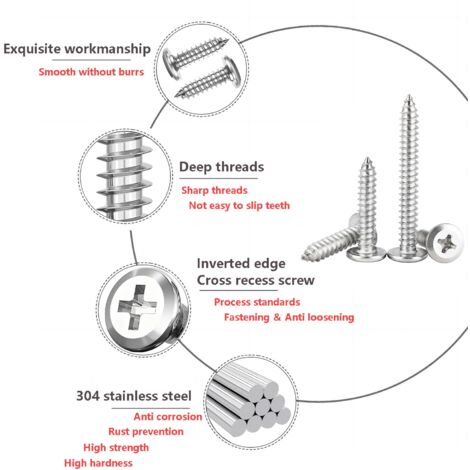 Exquisite workmanship
Smooth without burrs

Deep threads
Sharp threads
Not easy to slip teeth

Inverted edge
Cross recess screw
Process standards
Fastening & Anti loosening

304 stainless steel
Anti corrosion
Rust prevention
High strength
High hardness