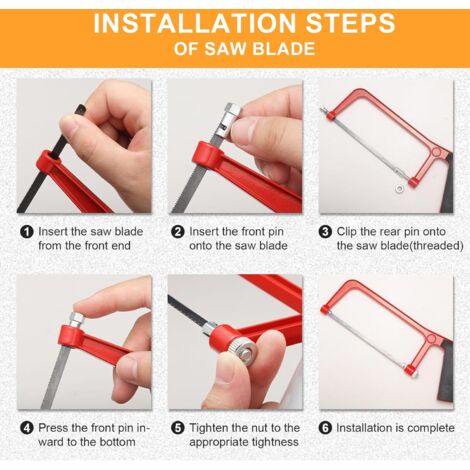 INSTALLATION STEPS
OF SAW BLADE

1 Insert the saw blade from the front end

2 Insert the front pin onto the saw blade

3 Clip the rear pin onto the saw blade(threaded)

4 Press the front pin inward to the bottom

5 Tighten the nut to the appropriate tightness

6 Installation is complete