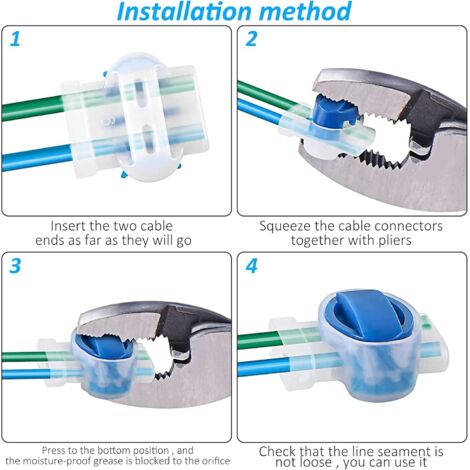 Installation method

1

Insert the two cable ends as far as they will go

2

Squeeze the cable connectors together with pliers

3

Press to the bottom position , and the moisture-proof grease is blocked to the orifice

4

Check that the line seament is not loose , you can use it