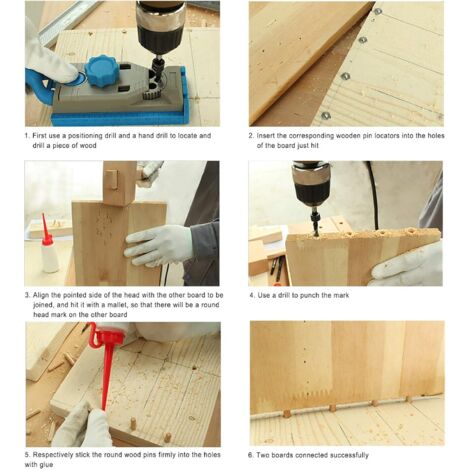 1. First use a positioning drill and a hand drill to locate and drill a piece of wood

2. Insert the corresponding wooden pin locators into the holes of the board just hit

3. Align the pointed side of the head with the other board to be joined, and hit it with a mallet, so that there will be a round head mark on the other board

4. Use a drill to punch the mark

5. Respectively stick the round wood pins firmly into the holes with glue

6. Two boards connected successfully