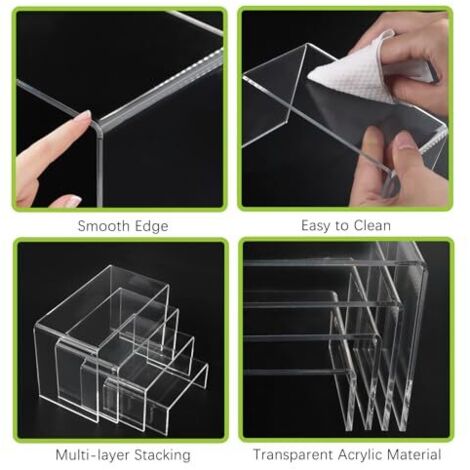 Smooth Edge

Easy to Clean

Multi-layer Stacking

Transparent Acrylic Material