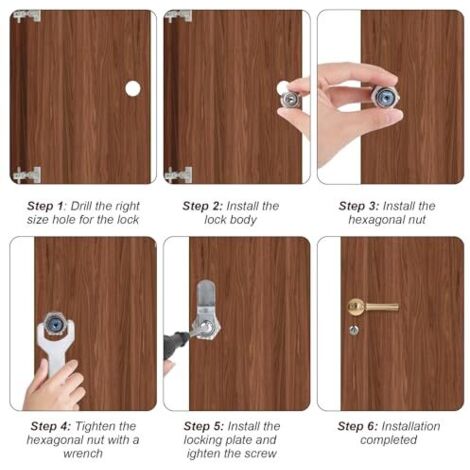 Step 1: Drill the right size hole for the lock

Step 2: Install the lock body

Step 3: Install the hexagonal nut

Step 4: Tighten the hexagonal nut with a wrench

Step 5: Install the locking plate and ighten the screw

Step 6: Installation completed