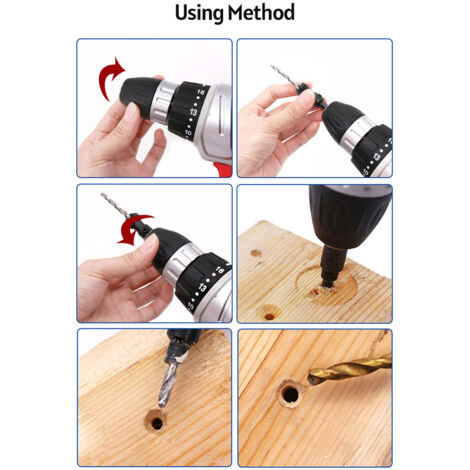 Using Method

16
13
10

13
10

16
13
10