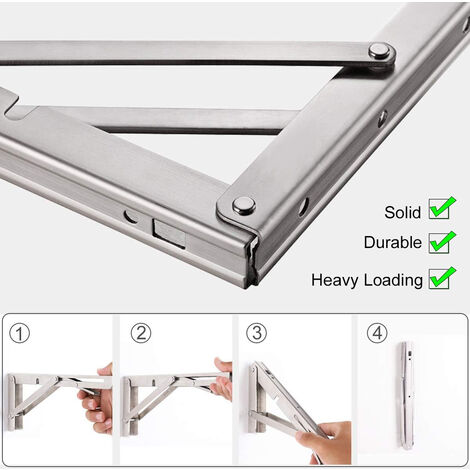 Solid

Durable

Heavy Loading

①

②

③

④