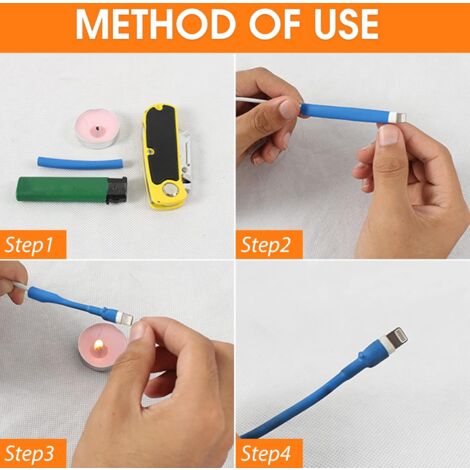 METHOD OF USE

Step1

Step2

Step3

Step4