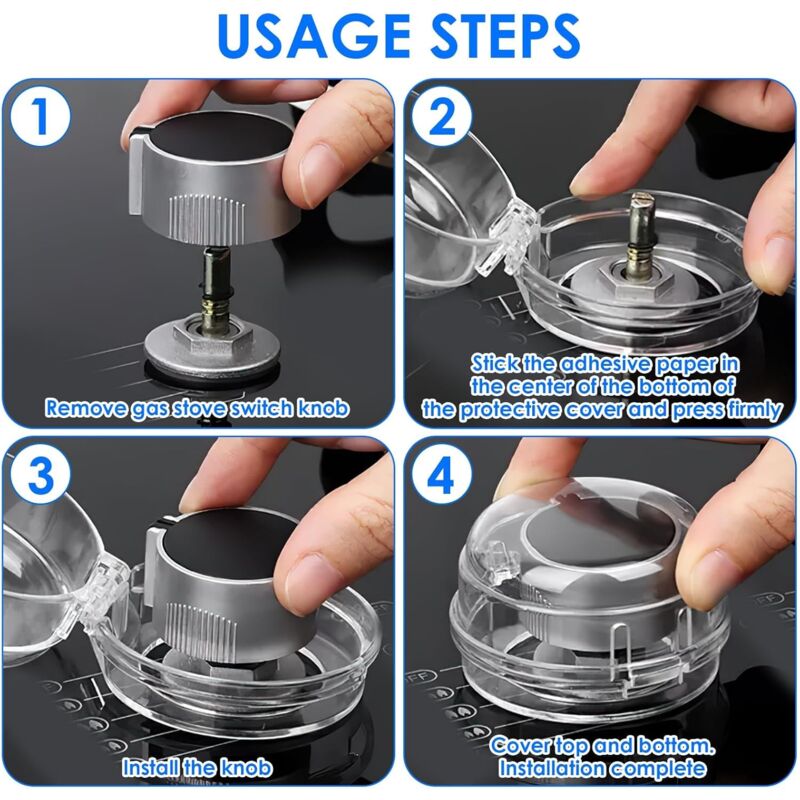 USAGE STEPS

1

Remove gas stove switch knob

2

Stick the adhesive paper in the center of the bottom of the protective cover and press firmly

3

Install the knob

4

Cover top and bottom. Installation complete