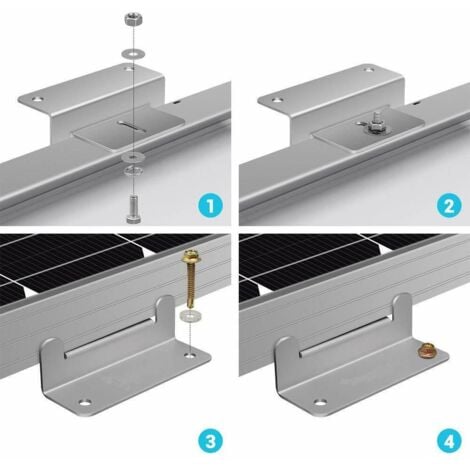 1

2

3

4