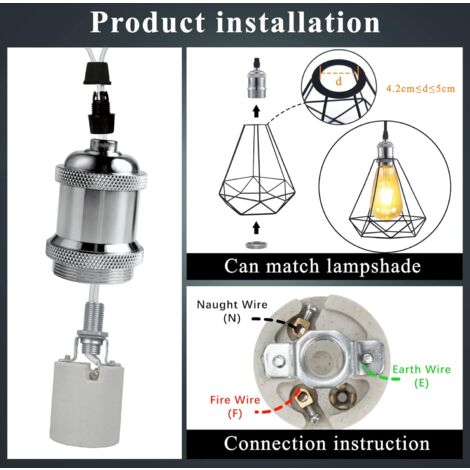 Product installation

d

4.2cm≤d≤5cm

Can match lampshade

Naught Wire
(N)

Earth Wire
(E)

Fire Wire
(F)

Connection instruction