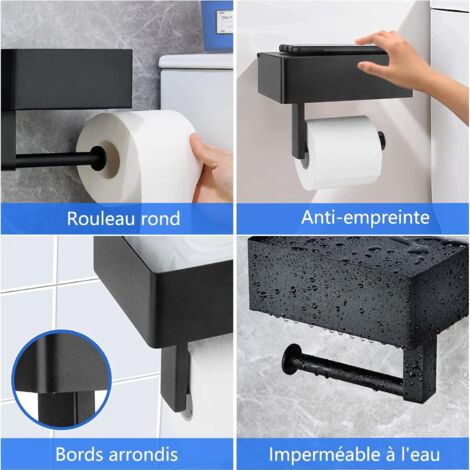 Rouleau rond

Anti-empreinte

Bords arrondis

Imperméable à l'eau