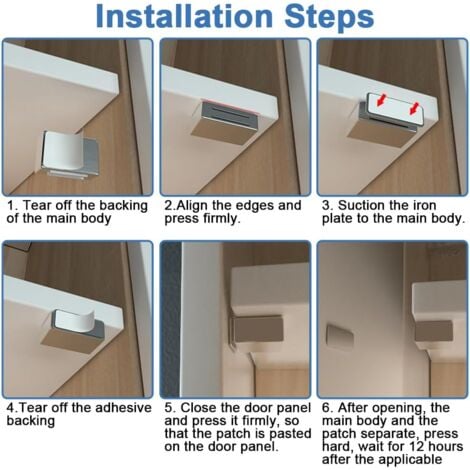 Installation Steps

1. Tear off the backing of the main body

2.Align the edges and press firmly.

3. Suction the iron plate to the main body.

4.Tear off the adhesive backing

5. Close the door panel and press it firmly, so that the patch is pasted on the door panel.

6. After opening, the main body and the patch separate, press hard, wait for 12 hours after the applicable