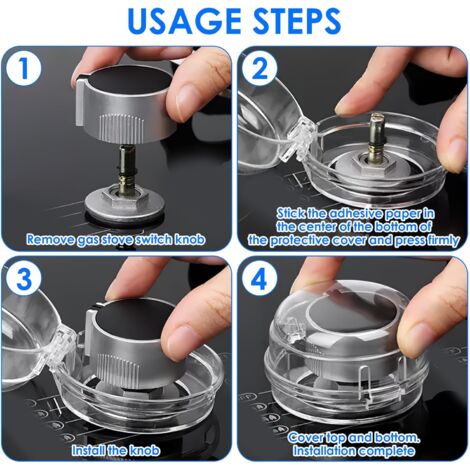 USAGE STEPS

1

Remove gas stove switch knob

2

Stick the adhesive paper in the center of the bottom of the protective cover and press firmly

3

Install the knob

4

Cover top and bottom. Installation complete