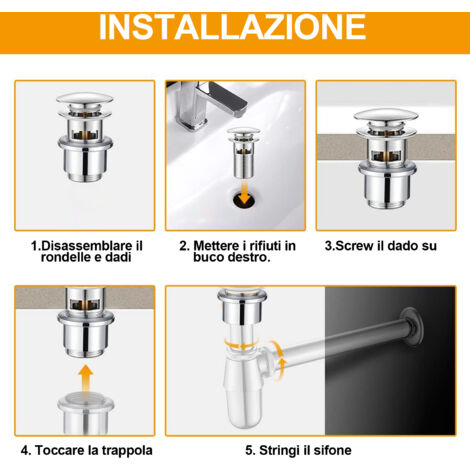 INSTALLAZIONE

1.Disassemblare il rondelle e dadi

2. Mettere i rifiuti in buco destro.

3.Screw il dado su

4. Toccare la trappola

5. Stringi il sifone