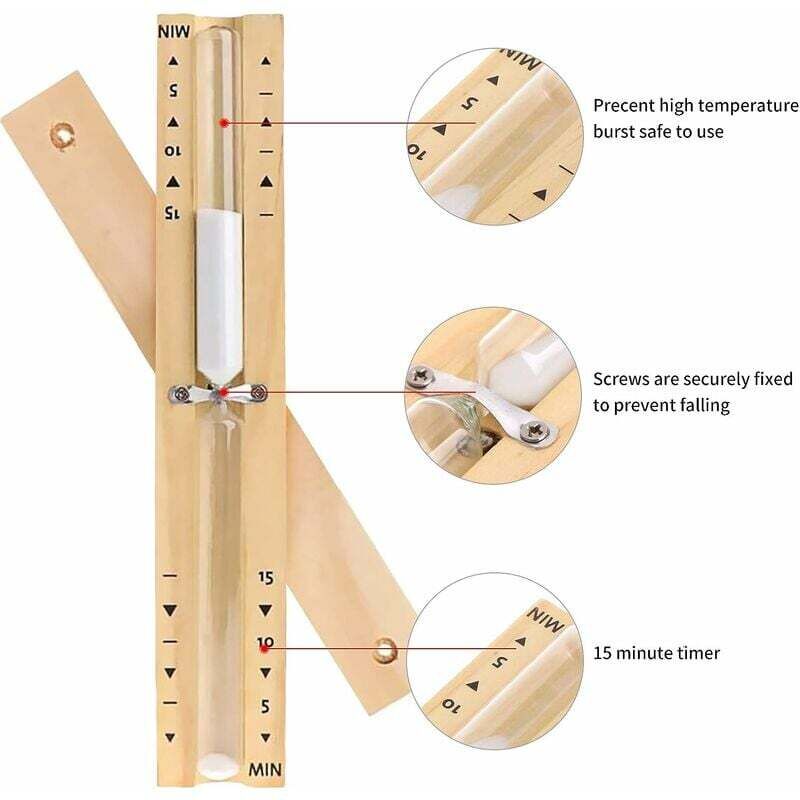 MIN
5
10
15

15
10
5
MIN

MIN
5
10

Precent high temperature burst safe to use

Screws are securely fixed to prevent falling

MIN
5
10

15 minute timer