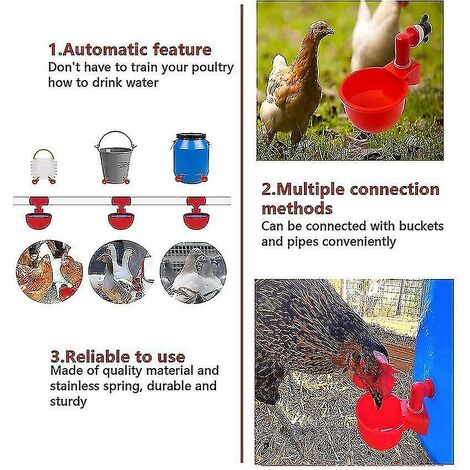 1.Automatic feature
Don't have to train your poultry how to drink water

2.Multiple connection methods
Can be connected with buckets and pipes conveniently

3.Reliable to use
Made of quality material and stainless spring, durable and sturdy