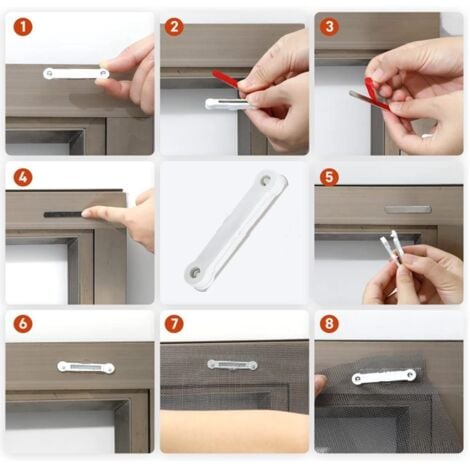 1
2
3
4
5
6
7
8