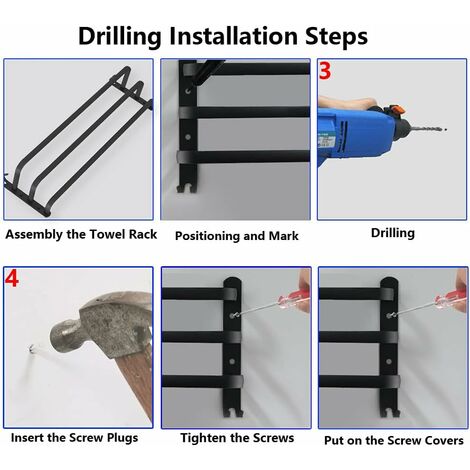 Drilling Installation Steps

Assembly the Towel Rack

Positioning and Mark

3

Drilling

4

Insert the Screw Plugs

Tighten the Screws

Put on the Screw Covers