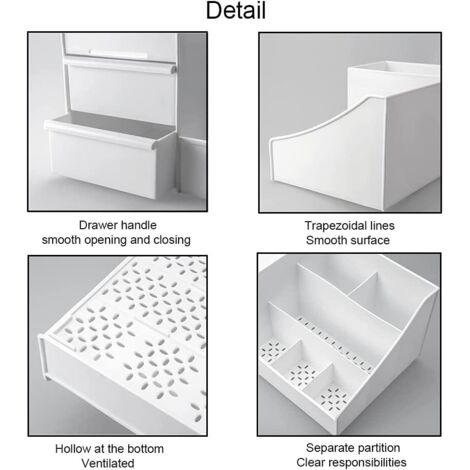 Detail

Drawer handle
smooth opening and closing

Trapezoidal lines
Smooth surface

Hollow at the bottom
Ventilated

Separate partition
Clear responsibilities