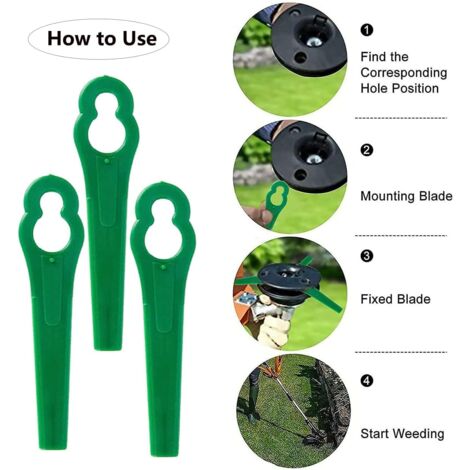 How to Use

❶
Find the Corresponding Hole Position

❷
Mounting Blade

❸
Fixed Blade

❹
Start Weeding