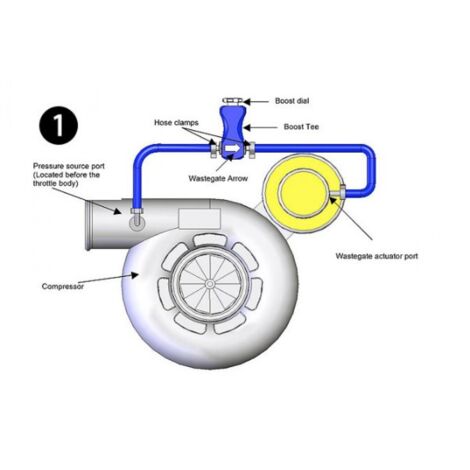 1

Boost dial

Hose clamps

Boost Tee

Pressure source port (Located before the throttle body)

Wastegate Arrow

Wastegate actuator port

Compressor