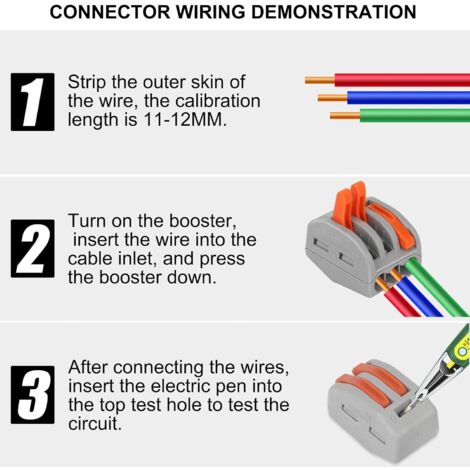 CONNECTOR WIRING DEMONSTRATION

1

Strip the outer skin of the wire, the calibration length is 11-12MM.

2

Turn on the booster, insert the wire into the cable inlet, and press the booster down.

3

After connecting the wires, insert the electric pen into the top test hole to test the circuit.