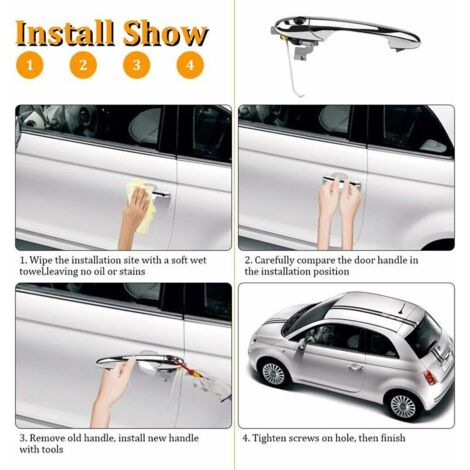 Install Show
1 2 3 4

1. Wipe the installation site with a soft wet towel,leaving no oil or stains

2. Carefully compare the door handle in the installation position

3. Remove old handle, install new handle with tools

4. Tighten screws on hole, then finish